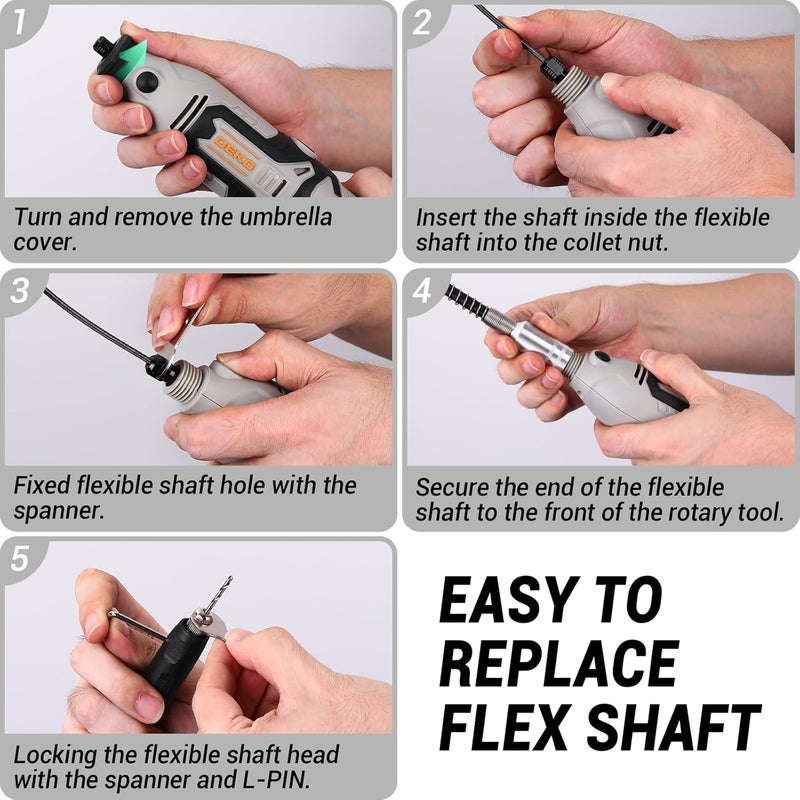 1

DEKO

Turn and remove the umbrella cover.

2

Insert the shaft inside the flexible shaft into the collet nut.

3

Fixed flexible shaft hole with the spanner.

4

Secure the end of the flexible shaft to the front of the rotary tool.

5

Locking the flexible shaft head with the spanner and L-PIN.

EASY TO REPLACE FLEX SHAFT